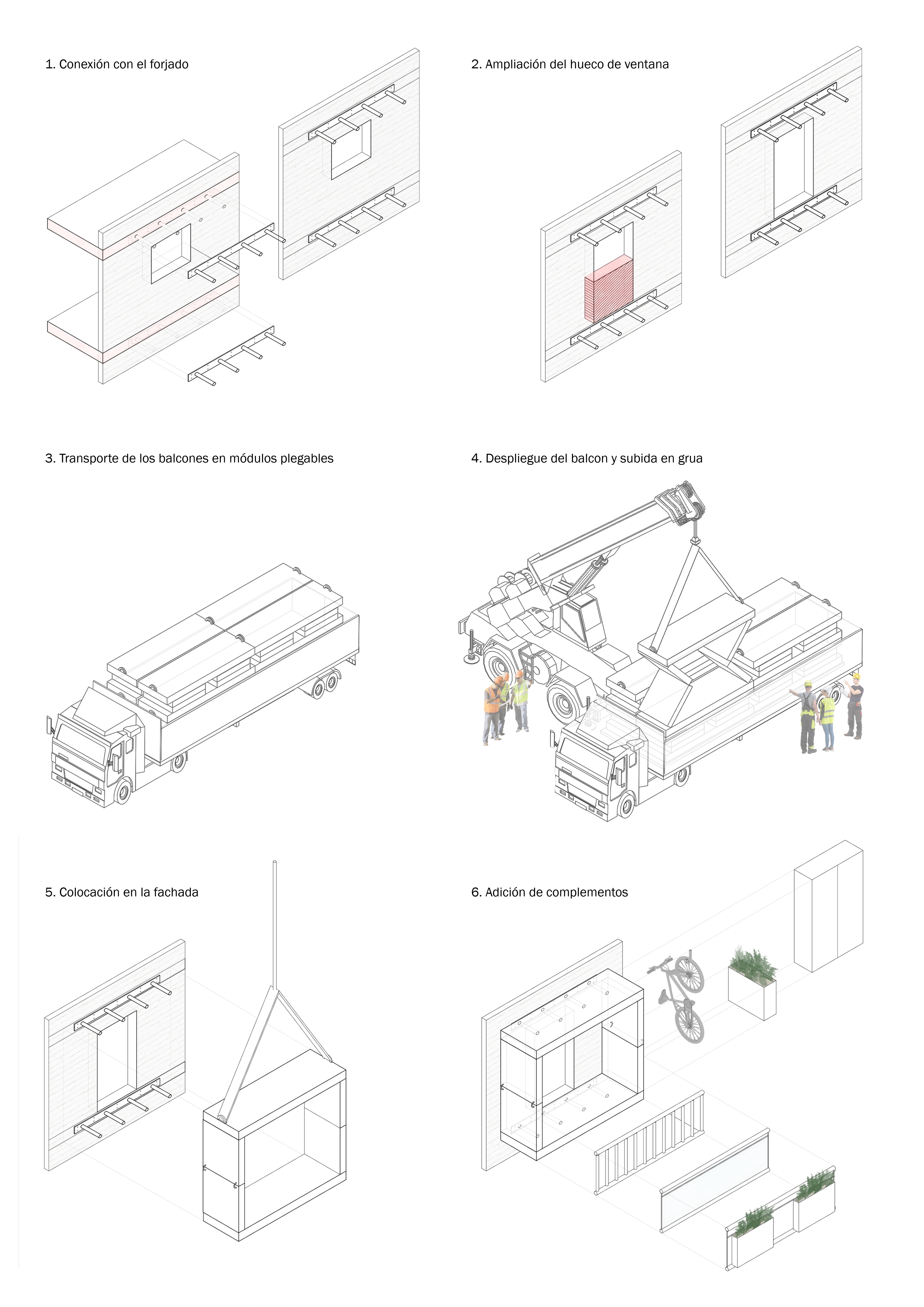 1. Conexión con el forjado

2. Ampliación del hueco de ventana

3. Transporte de los balcones en módulos plegables

4. Despliegue del balcon y subida en grua

5. Colocación en la fachada

6. Adición de complementos